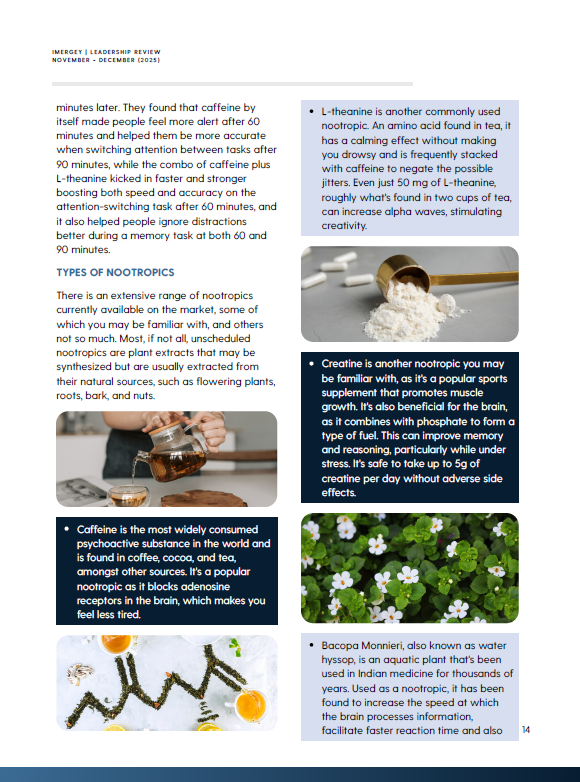 IMERGEY | LEADERSHIP REVIEW
NOVEMBER - DECEMBER (2025)

minutes later. They found that caffeine by itself made people feel more alert after 60 minutes and helped them be more accurate when switching attention between tasks after 90 minutes, while the combo of caffeine plus L-theanine kicked in faster and stronger boosting both speed and accuracy on the attention-switching task after 60 minutes, and it also helped people ignore distractions better during a memory task at both 60 and 90 minutes.

TYPES OF NOOTROPICS

There is an extensive range of nootropics currently available on the market, some of which you may be familiar with, and others not so much. Most, if not all, unscheduled nootropics are plant extracts that may be synthesized but are usually extracted from their natural sources, such as flowering plants, roots, bark, and nuts.

• Caffeine is the most widely consumed psychoactive substance in the world and is found in coffee, cocoa, and tea, amongst other sources. It's a popular nootropic as it blocks adenosine receptors in the brain, which makes you feel less tired.

• L-theanine is another commonly used nootropic. An amino acid found in tea, it has a calming effect without making you drowsy and is frequently stacked with caffeine to negate the possible jitters. Even just 50 mg of L-theanine, roughly what's found in two cups of tea, can increase alpha waves, stimulating creativity.

• Creatine is another nootropic you may be familiar with, as it's a popular sports supplement that promotes muscle growth. It's also beneficial for the brain, as it combines with phosphate to form a type of fuel. This can improve memory and reasoning, particularly while under stress. It's safe to take up to 5g of creatine per day without adverse side effects.

• Bacopa Monnieri, also known as water hyssop, is an aquatic plant that's been used in Indian medicine for thousands of years. Used as a nootropic, it has been found to increase the speed at which the brain processes information, facilitate faster reaction time and also

14